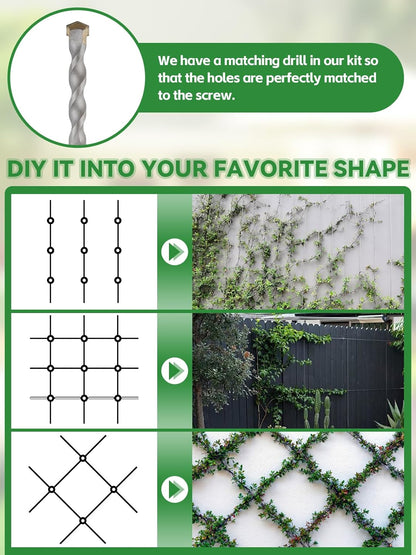 We have a matching drill in our kit so that the holes are perfectly matched to the screw.

DIY IT INTO YOUR FAVORITE SHAPE