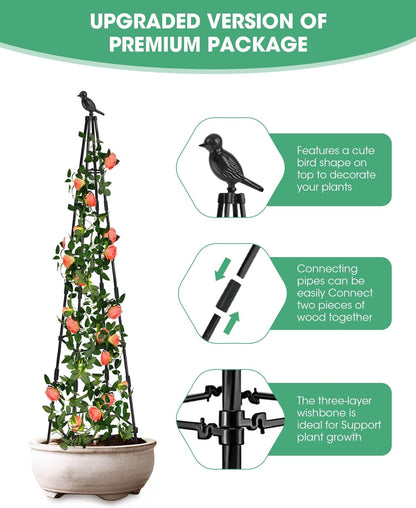 UPGRADED VERSION OF PREMIUM PACKAGE

Features a cute bird shape on top to decorate your plants

Connecting pipes can be easily Connect two pieces of wood together

The three-layer wishbone is ideal for Support plant growth