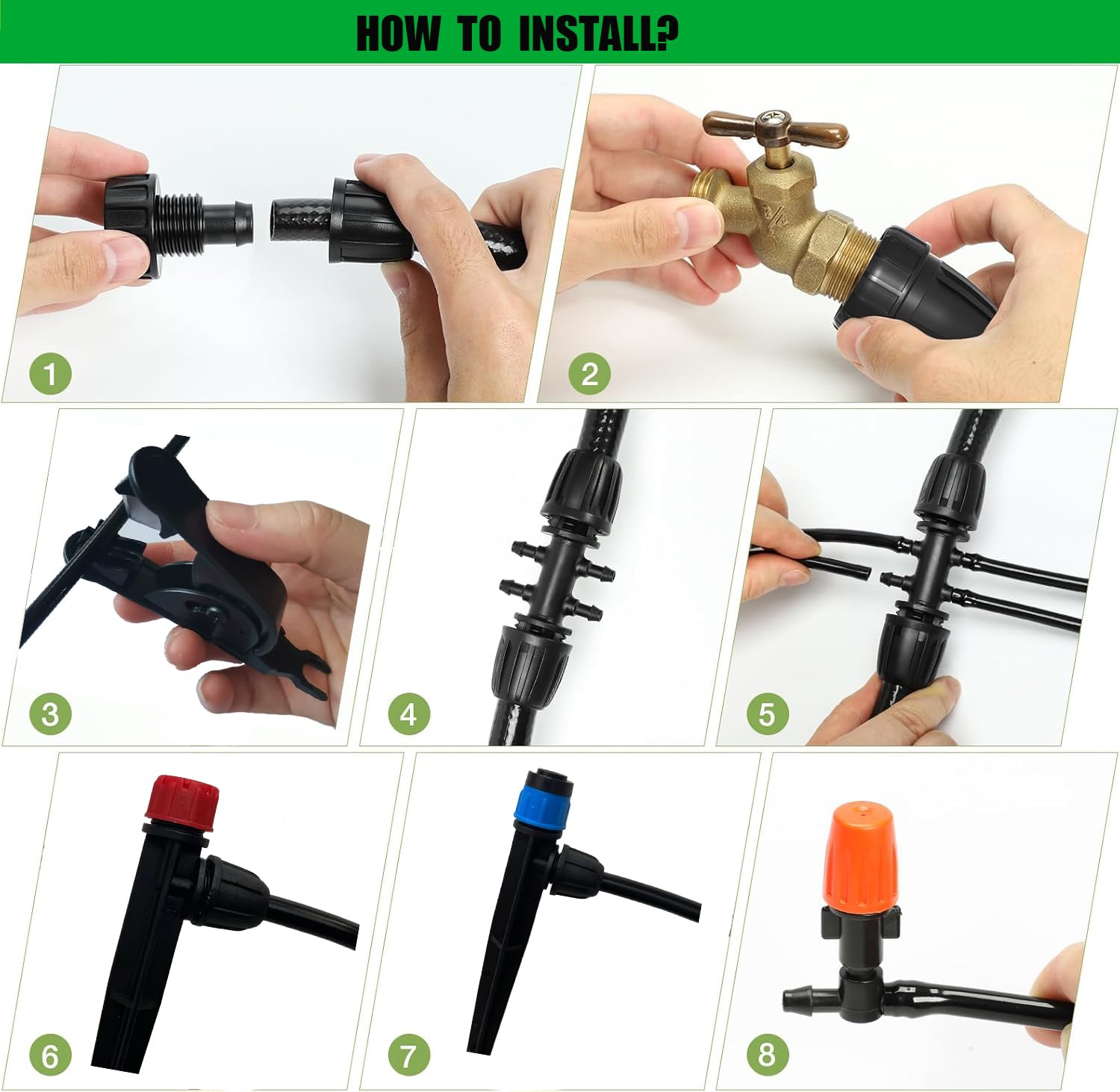 HOW TO INSTALL?

1

2

3

4

5

6

7

8