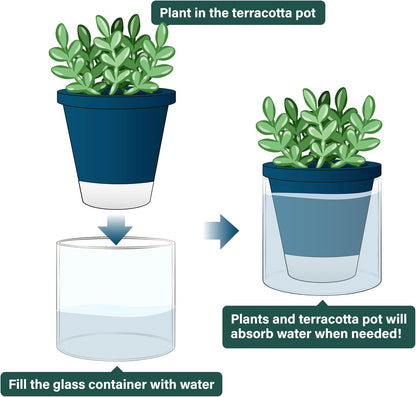 Plant in the terracotta pot

Fill the glass container with water

Plants and terracotta pot will absorb water when needed!