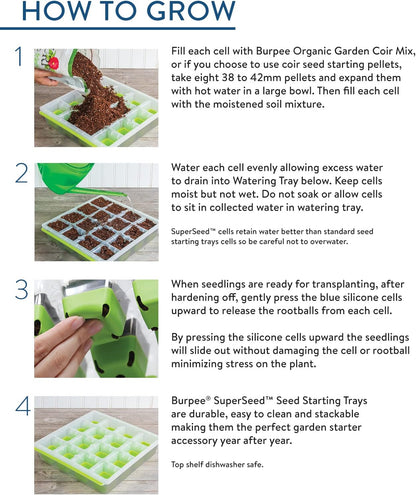 HOW TO GROW

1

Fill each cell with Burpee Organic Garden Coir Mix, or if you choose to use coir seed starting pellets, take eight 38 to 42mm pellets and expand them with hot water in a large bowl. Then fill each cell with the moistened soil mixture.

2

Water each cell evenly allowing excess water to drain into Watering Tray below. Keep cells moist but not wet. Do not soak or allow cells to sit in collected water in watering tray.

SuperSeed™ cells retain water better than standard seed starting trays cells so be careful not to overwater.

3

When seedlings are ready for transplanting, after hardening off, gently press the blue silicone cells upward to release the rootballs from each cell.

By pressing the silicone cells upward the seedlings will slide out without damaging the cell or rootball minimizing stress on the plant.

4

Burpee® SuperSeed™ Seed Starting Trays are durable, easy to clean and stackable making them the perfect garden starter accessory year after year.

Top shelf dishwasher safe.