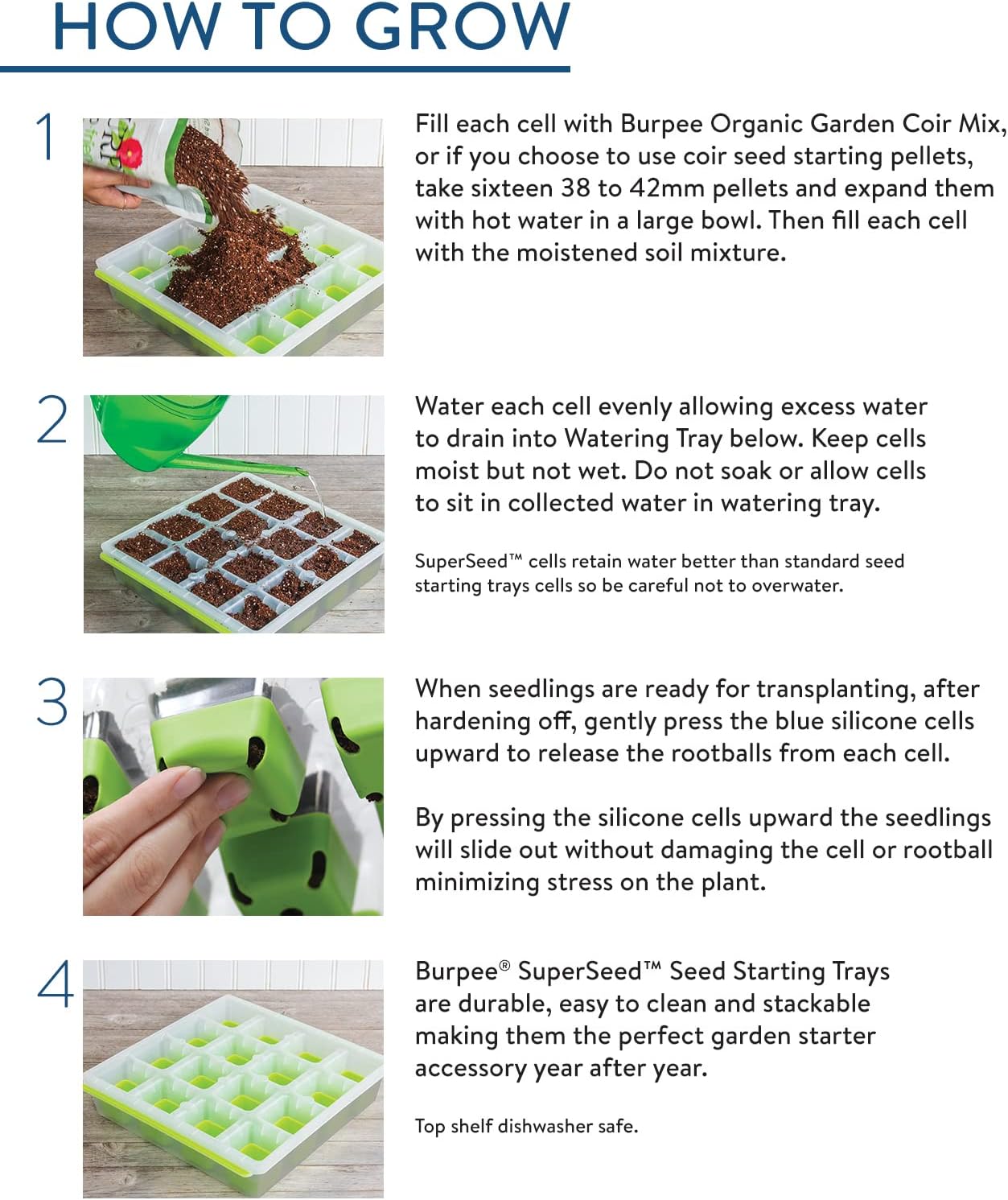 HOW TO GROW

1

Fill each cell with Burpee Organic Garden Coir Mix, or if you choose to use coir seed starting pellets, take sixteen 38 to 42mm pellets and expand them with hot water in a large bowl. Then fill each cell with the moistened soil mixture.

2

Water each cell evenly allowing excess water to drain into Watering Tray below. Keep cells moist but not wet. Do not soak or allow cells to sit in collected water in watering tray.

SuperSeed™ cells retain water better than standard seed starting trays cells so be careful not to overwater.

3

When seedlings are ready for transplanting, after hardening off, gently press the blue silicone cells upward to release the rootballs from each cell.

By pressing the silicone cells upward the seedlings will slide out without damaging the cell or rootball minimizing stress on the plant.

4

Burpee® SuperSeed™ Seed Starting Trays are durable, easy to clean and stackable making them the perfect garden starter accessory year after year.

Top shelf dishwasher safe.