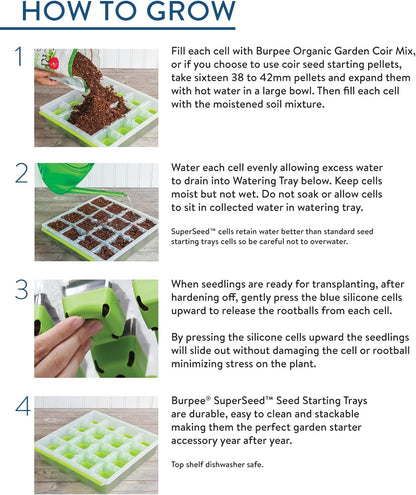 HOW TO GROW

1

Fill each cell with Burpee Organic Garden Coir Mix, or if you choose to use coir seed starting pellets, take sixteen 38 to 42mm pellets and expand them with hot water in a large bowl. Then fill each cell with the moistened soil mixture.

2

Water each cell evenly allowing excess water to drain into Watering Tray below. Keep cells moist but not wet. Do not soak or allow cells to sit in collected water in watering tray.

SuperSeed™ cells retain water better than standard seed starting trays cells so be careful not to overwater.

3

When seedlings are ready for transplanting, after hardening off, gently press the blue silicone cells upward to release the rootballs from each cell.

By pressing the silicone cells upward the seedlings will slide out without damaging the cell or rootball minimizing stress on the plant.

4

Burpee® SuperSeed™ Seed Starting Trays are durable, easy to clean and stackable making them the perfect garden starter accessory year after year.

Top shelf dishwasher safe.