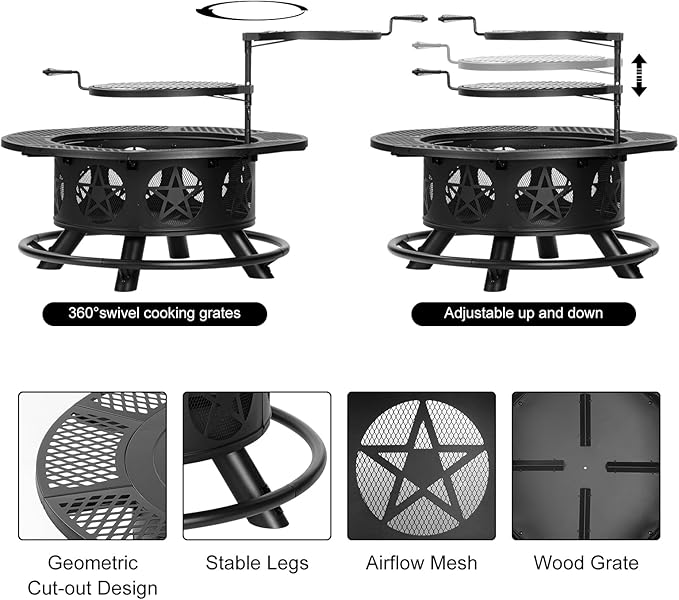 360°swivel cooking grates

Adjustable up and down

Geometric Cut-out Design

Stable Legs

Airflow Mesh

Wood Grate