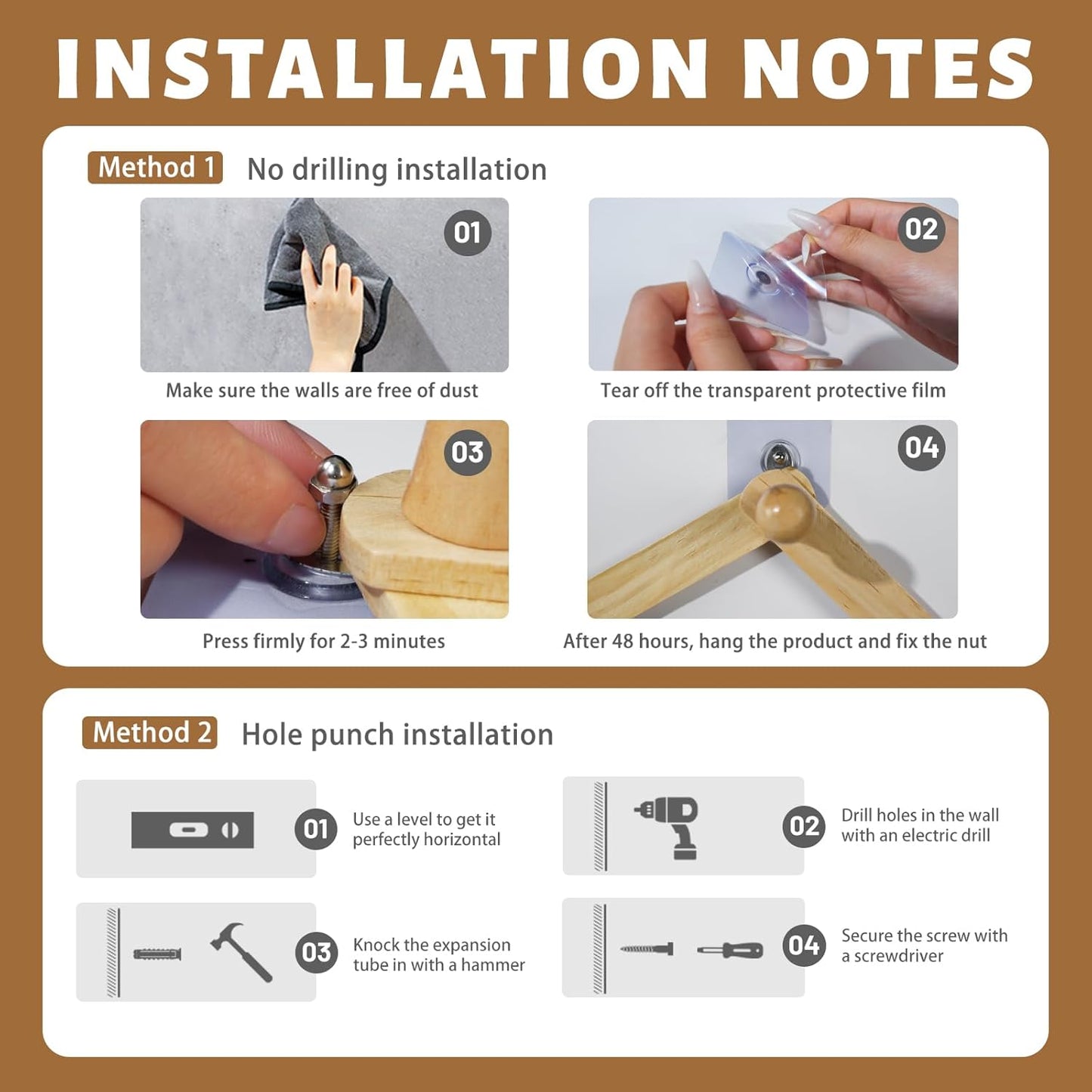 INSTALLATION NOTES

Method 1 No drilling installation

01
Make sure the walls are free of dust

02
Tear off the transparent protective film

03
Press firmly for 2-3 minutes

04
After 48 hours, hang the product and fix the nut

Method 2 Hole punch installation

01 Use a level to get it perfectly horizontal

02 Drill holes in the wall with an electric drill

03 Knock the expansion tube in with a hammer

04 Secure the screw with a screwdriver