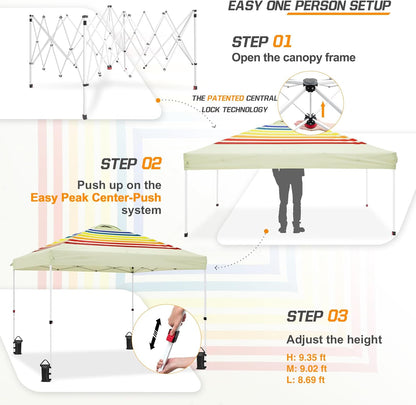 EASY ONE PERSON SETUP

STEP 01
Open the canopy frame

THE PATENTED CENTRAL LOCK TECHNOLOGY

STEP 02
Push up on the Easy Peak Center-Push system

STEP 03
Adjust the height

H: 9.35 ft
M: 9.02 ft
L: 8.69 ft