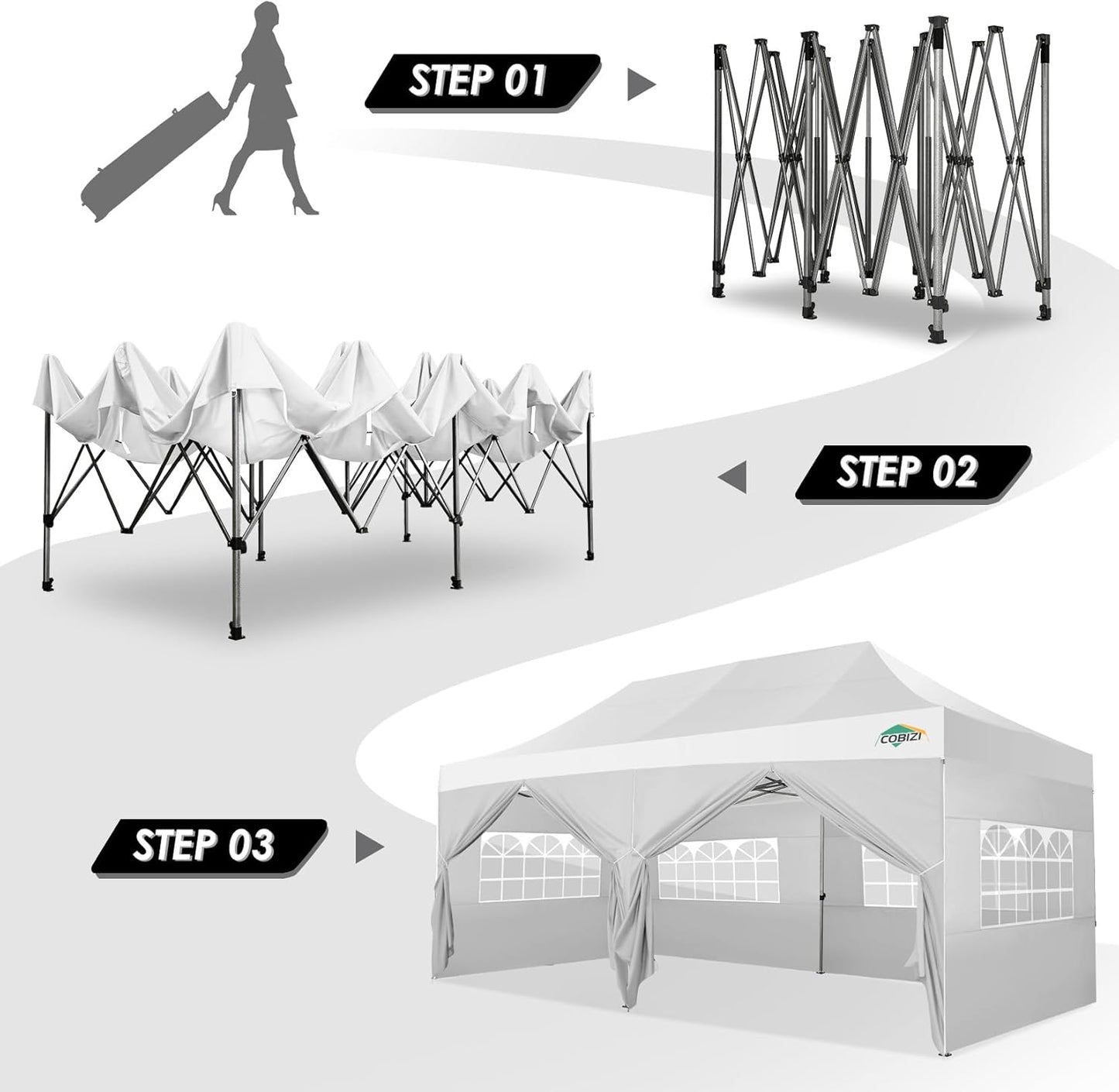 STEP 01

STEP 02

COBIZI

STEP 03