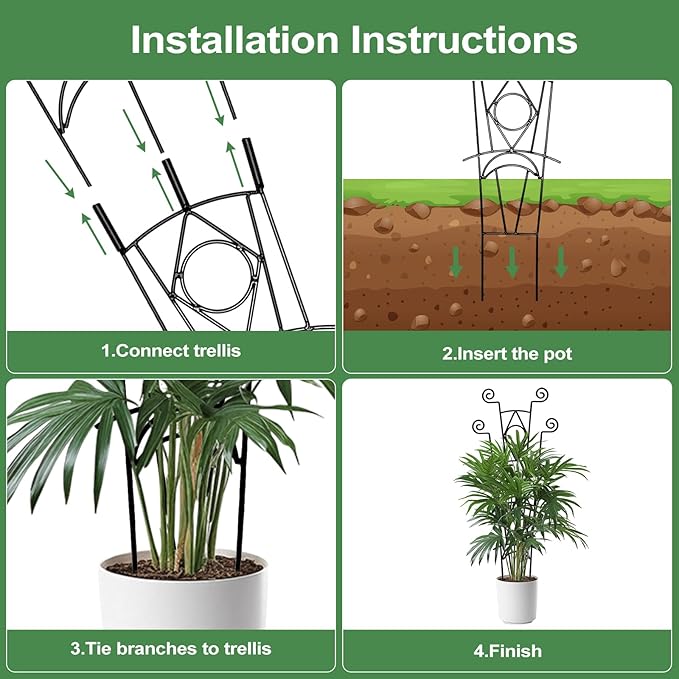 Installation Instructions

1.Connect trellis

2.Insert the pot

3.Tie branches to trellis

4.Finish