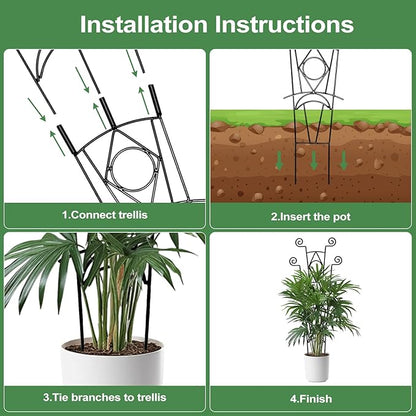 Installation Instructions

1.Connect trellis

2.Insert the pot

3.Tie branches to trellis

4.Finish