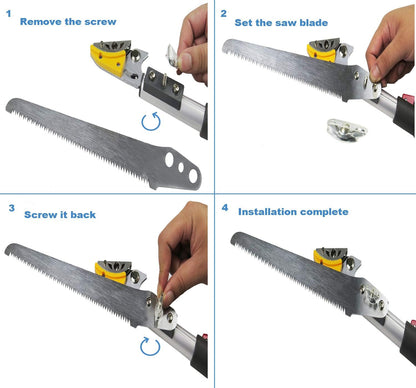 1
Remove the screw

2
Set the saw blade

3
Screw it back

4
Installation complete