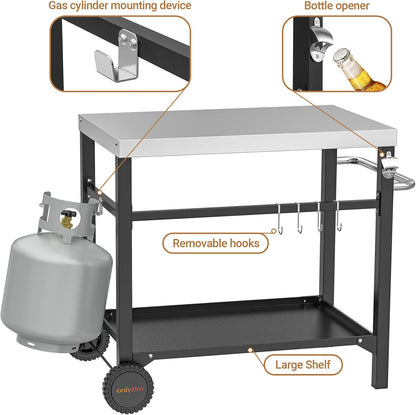 Gas cylinder mounting device

Bottle opener

Removable hooks

Large Shelf

onlyfire