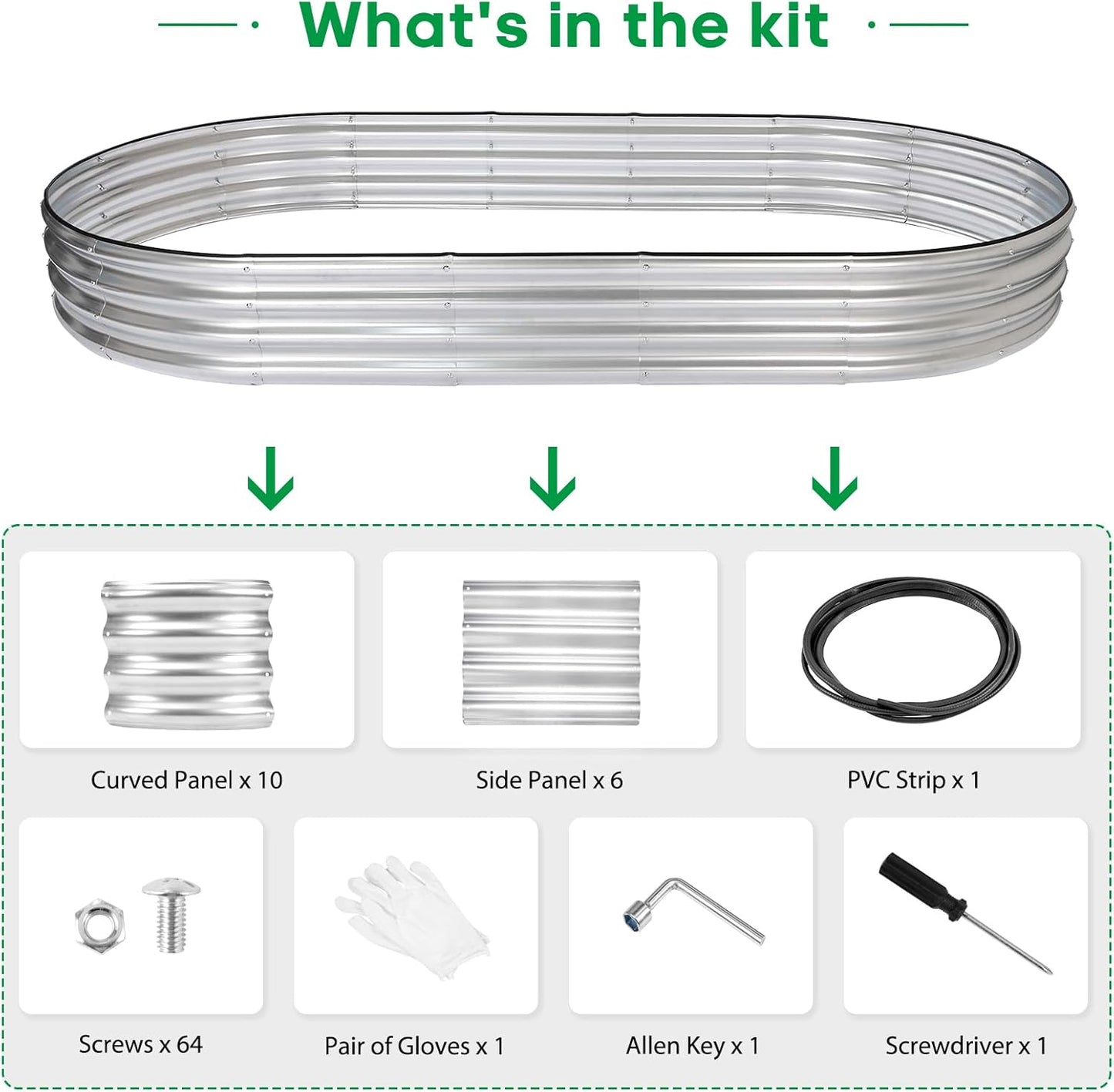 What's in the kit

Curved Panel x 10

Side Panel x 6

PVC Strip x 1

Screws x 64

Pair of Gloves x 1

Allen Key x 1

Screwdriver x 1