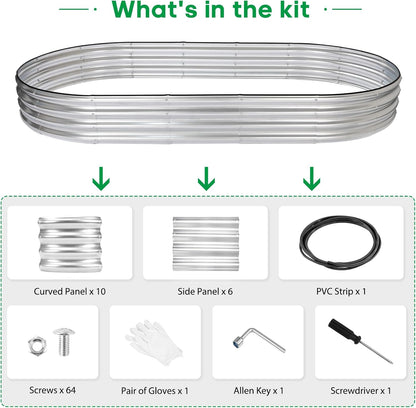 What's in the kit

Curved Panel x 10

Side Panel x 6

PVC Strip x 1

Screws x 64

Pair of Gloves x 1

Allen Key x 1

Screwdriver x 1