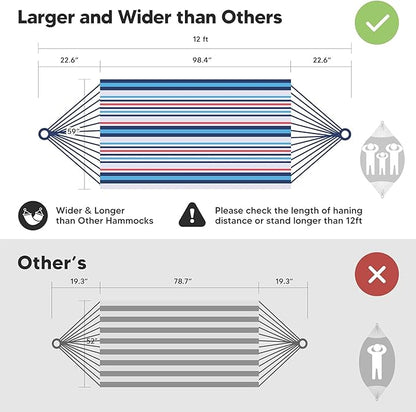 Larger and Wider than Others

12 ft

22.6" 98.4" 22.6"

59"

Wider & Longer than Other Hammocks

Please check the length of haning distance or stand longer than 12ft

Other's

19.3" 78.7" 19.3"

52"