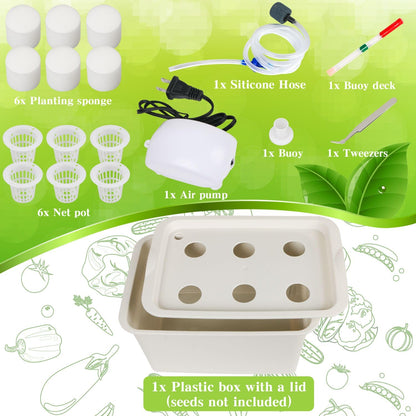 6x Planting sponge

1x Siticone Hose

1x Buoy deck

1x Buoy

1x Tweezers

1x Air pump

6x Net pot

1x Plastic box with a lid (seeds not included)