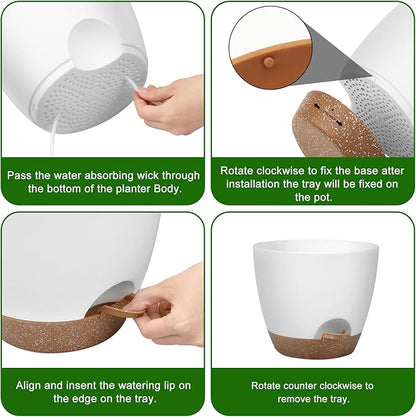 Pass the water absorbing wick through the bottom of the planter Body.

Rotate clockwise to fix the base atter installation the tray will be fixed on the pot.

Align and insent the watering lip on the edge on the tray.

Rotate counter clockwise to remove the tray.