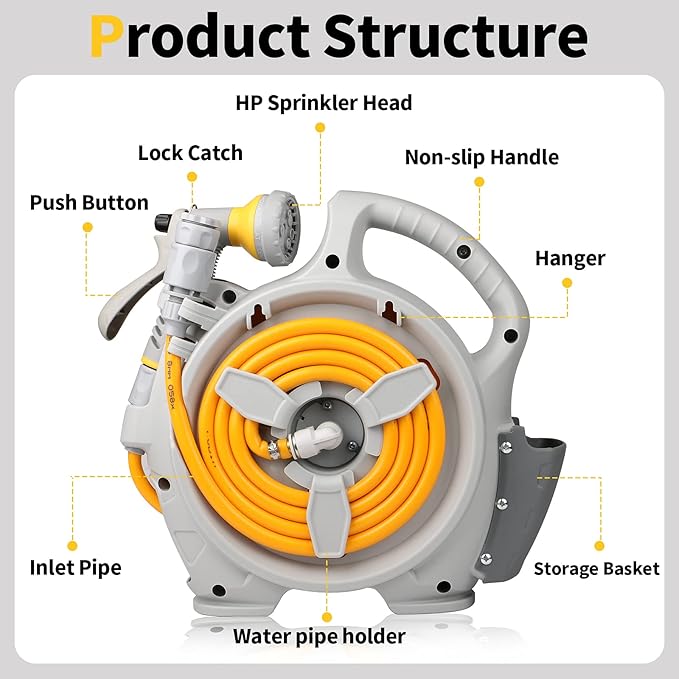 Product Structure

HP Sprinkler Head

Lock Catch

Non-slip Handle

Push Button

Hanger

Inlet Pipe

Storage Basket

Water pipe holder