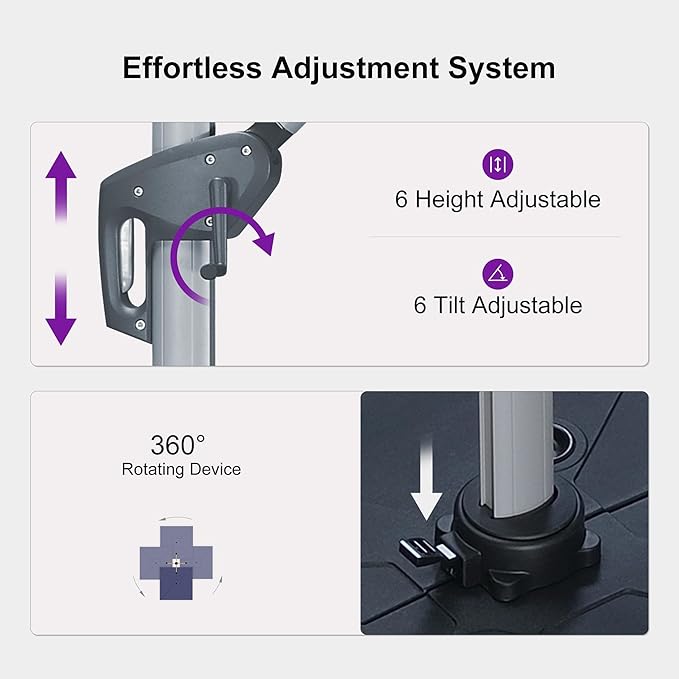 Effortless Adjustment System

6 Height Adjustable

6 Tilt Adjustable

360°
Rotating Device