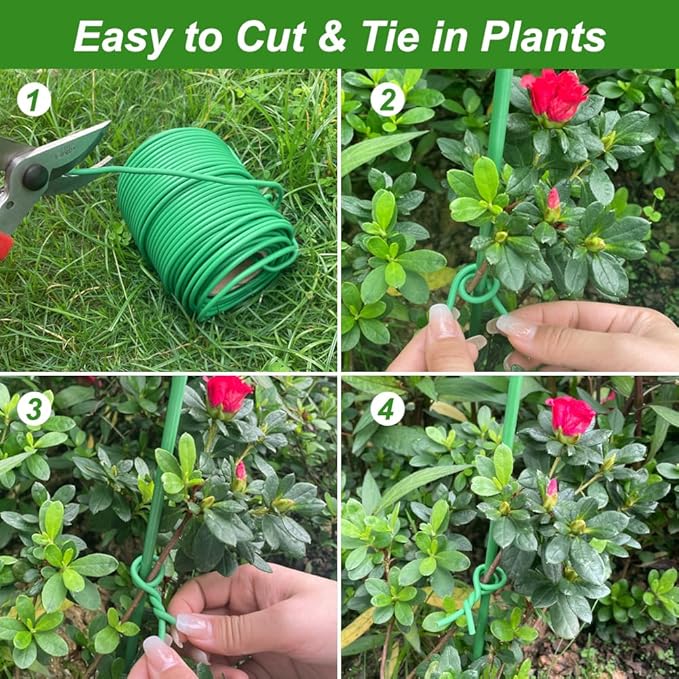 Easy to Cut & Tie in Plants

1

2

3

4