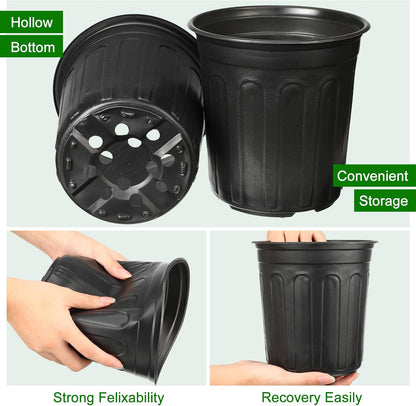 Hollow
Bottom

Convenient
Storage

Strong Felixability

Recovery Easily