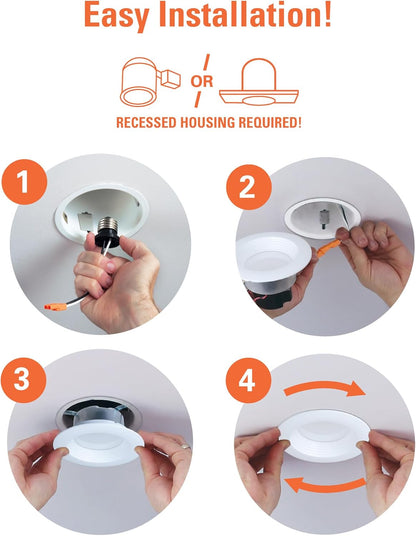 Easy Installation!

OR

RECESSED HOUSING REQUIRED!

1

2

3

4