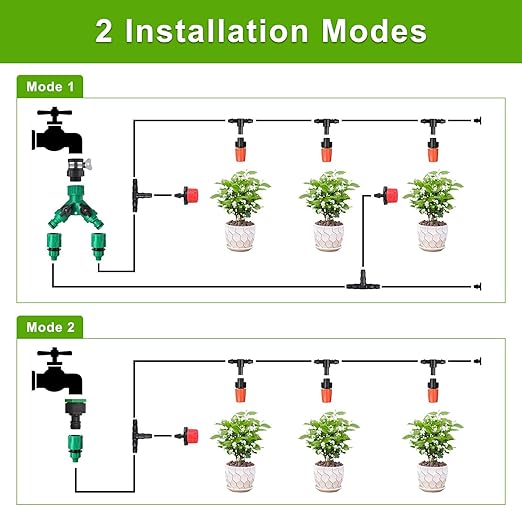 2 Installation Modes

Mode 1

Mode 2