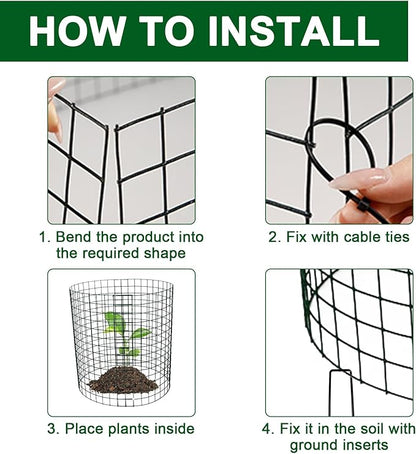 HOW TO INSTALL

1. Bend the product into the required shape

2. Fix with cable ties

3. Place plants inside

4. Fix it in the soil with ground inserts