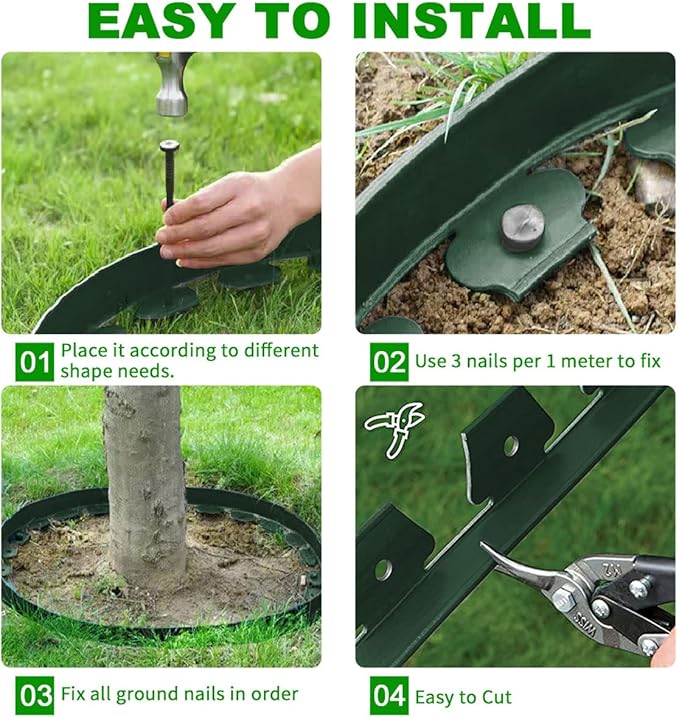 EASY TO INSTALL

01 Place it according to different shape needs.

02 Use 3 nails per 1 meter to fix

03 Fix all ground nails in order

04 Easy to Cut

WISS