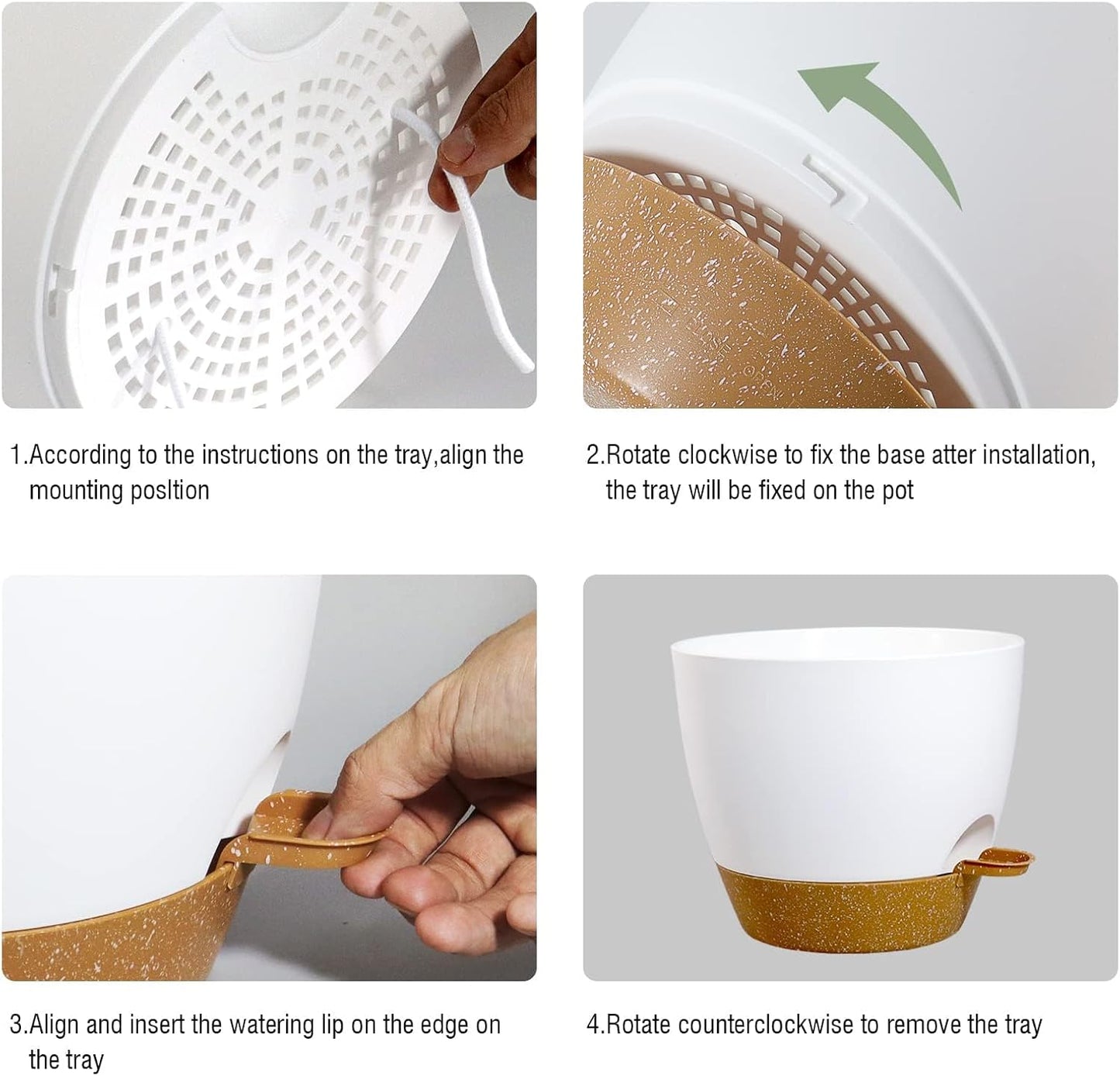 1.According to the instructions on the tray,align the mounting posltion

2.Rotate clockwise to fix the base atter installation, the tray will be fixed on the pot

3.Align and insert the watering lip on the edge on the tray

4.Rotate counterclockwise to remove the tray