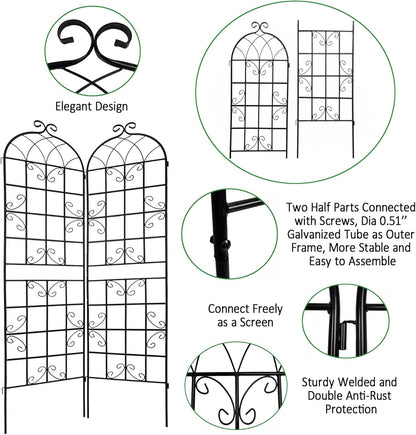 Elegant Design

Two Half Parts Connected with Screws, Dia 0.51'' Galvanized Tube as Outer Frame, More Stable and Easy to Assemble

Connect Freely as a Screen

Sturdy Welded and Double Anti-Rust Protection