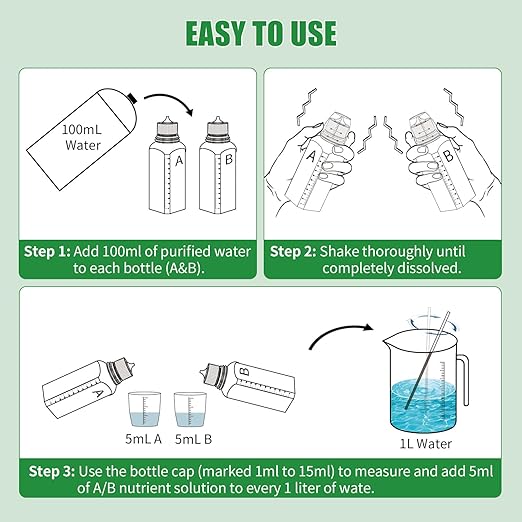 EASY TO USE

100mL Water

A B

Step 1: Add 100ml of purified water to each bottle (A&B).

A B

Step 2: Shake thoroughly until completely dissolved.

A B

5mL A 5mL B

1L Water

Step 3: Use the bottle cap (marked 1ml to 15ml) to measure and add 5ml of A/B nutrient solution to every 1 liter of wate.