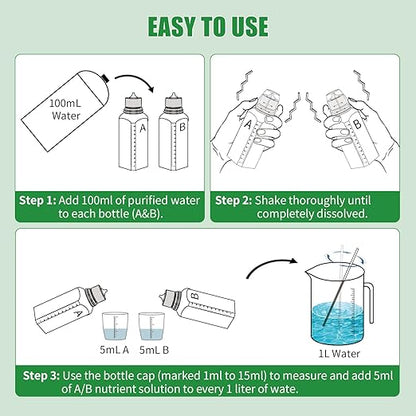 EASY TO USE

100mL Water

A

B

Step 1: Add 100ml of purified water to each bottle (A&B).

A

B

Step 2: Shake thoroughly until completely dissolved.

A

B

5mL A

5mL B

1L Water

Step 3: Use the bottle cap (marked 1ml to 15ml) to measure and add 5ml of A/B nutrient solution to every 1 liter of wate.