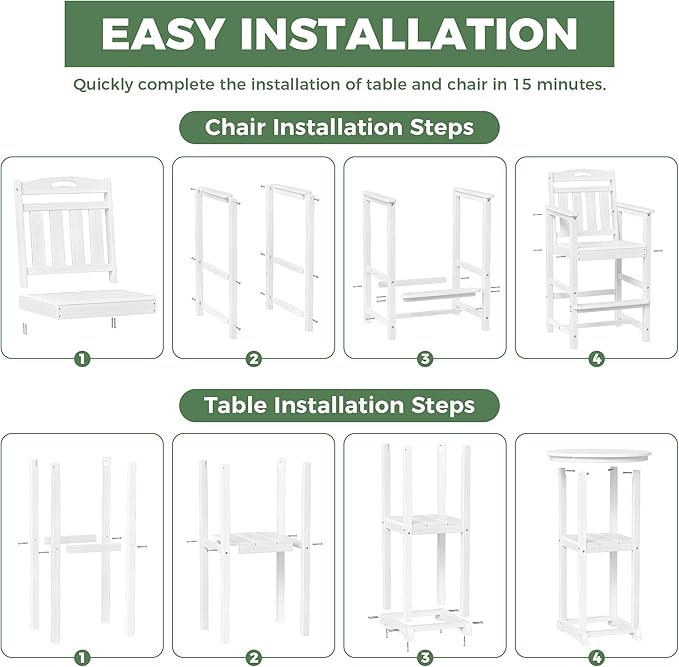 EASY INSTALLATION

Quickly complete the installation of table and chair in 15 minutes.

Chair Installation Steps

1

2

3

4

Table Installation Steps

1

2

3

4