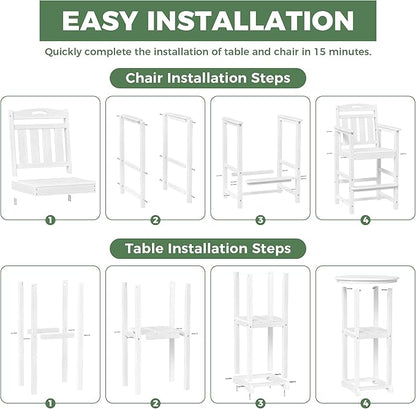 EASY INSTALLATION

Quickly complete the installation of table and chair in 15 minutes.

Chair Installation Steps

1

2

3

4

Table Installation Steps

1

2

3

4