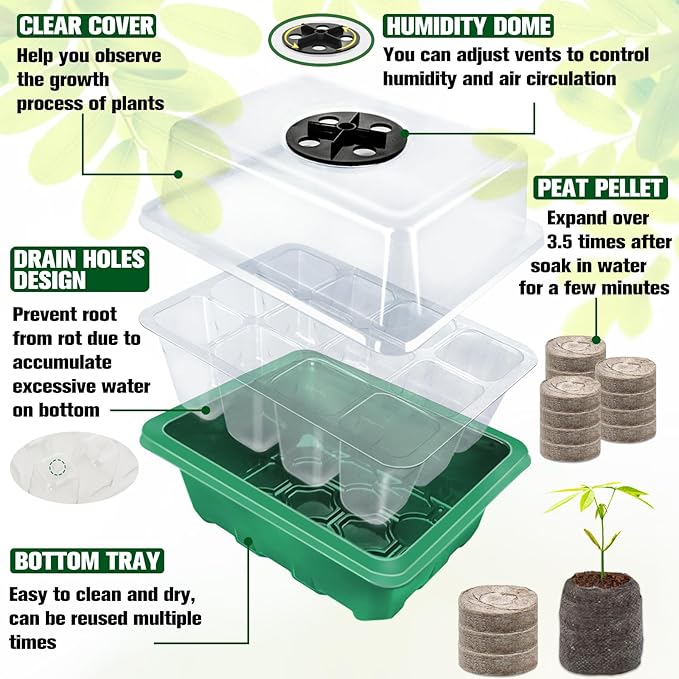 CLEAR COVER
Help you observe the growth process of plants

HUMIDITY DOME
You can adjust vents to control humidity and air circulation

PEAT PELLET
Expand over 3.5 times after soak in water for a few minutes

DRAIN HOLES DESIGN
Prevent root from rot due to accumulate excessive water on bottom

BOTTOM TRAY
Easy to clean and dry, can be reused multiple times