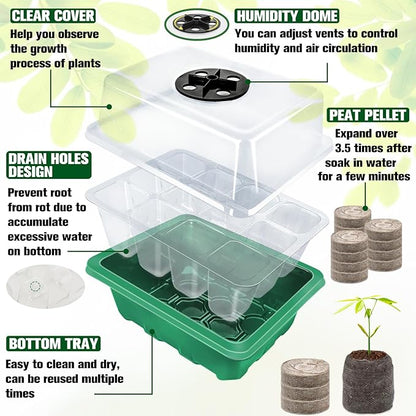 CLEAR COVER

Help you observe the growth process of plants

HUMIDITY DOME

You can adjust vents to control humidity and air circulation

PEAT PELLET

Expand over 3.5 times after soak in water for a few minutes

DRAIN HOLES DESIGN

Prevent root from rot due to accumulate excessive water on bottom

BOTTOM TRAY

Easy to clean and dry, can be reused multiple times