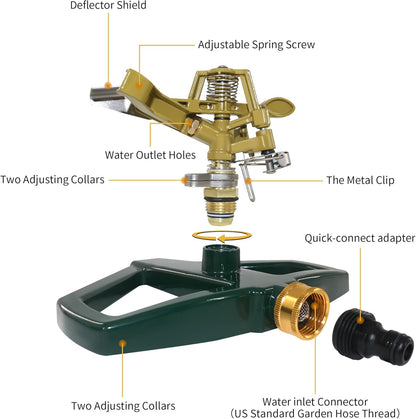 Deflector Shield
Adjustable Spring Screw
Water Outlet Holes
Two Adjusting Collars
The Metal Clip
Quick-connect adapter
Two Adjusting Collars
Water inlet Connector
(US Standard Garden Hose Thread)