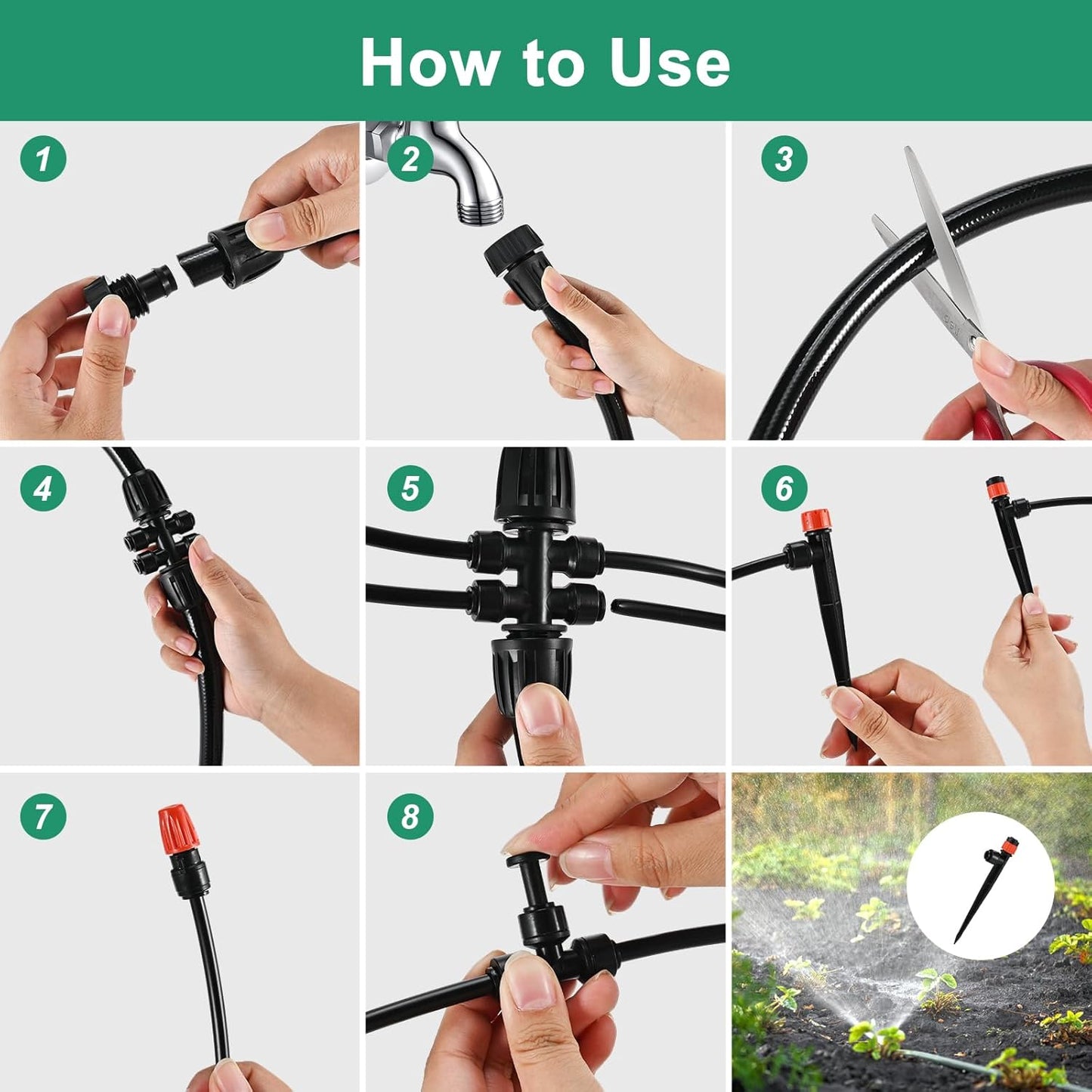 How to Use

1

2

3

4

5

6

7

8