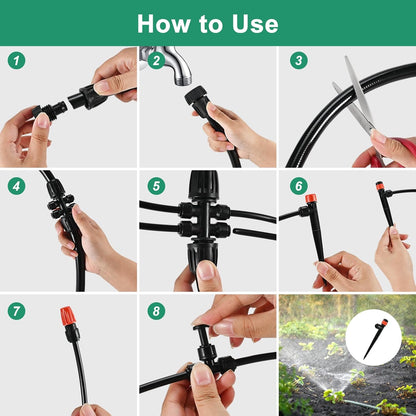 How to Use

1

2

3

4

5

6

7

8