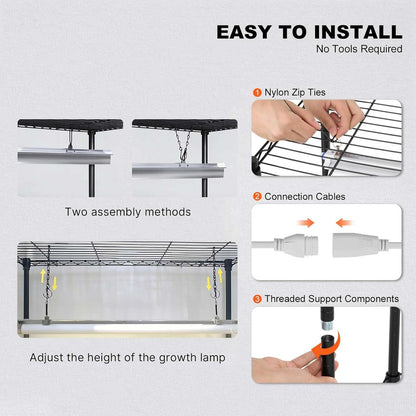 EASY TO INSTALL
No Tools Required

Two assembly methods

Adjust the height of the growth lamp

1 Nylon Zip Ties

2 Connection Cables

3 Threaded Support Components