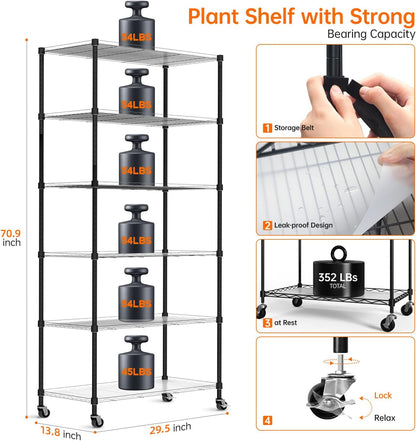 Plant Shelf with Strong
Bearing Capacity

54LBS
54LBS
54LBS
54LBS
54LBS
45LBS

70.9 inch
13.8 inch
29.5 inch

1 Storage Belt

2 Leak-proof Design

352 LBs
TOTAL
3 at Rest

4
Lock
Relax