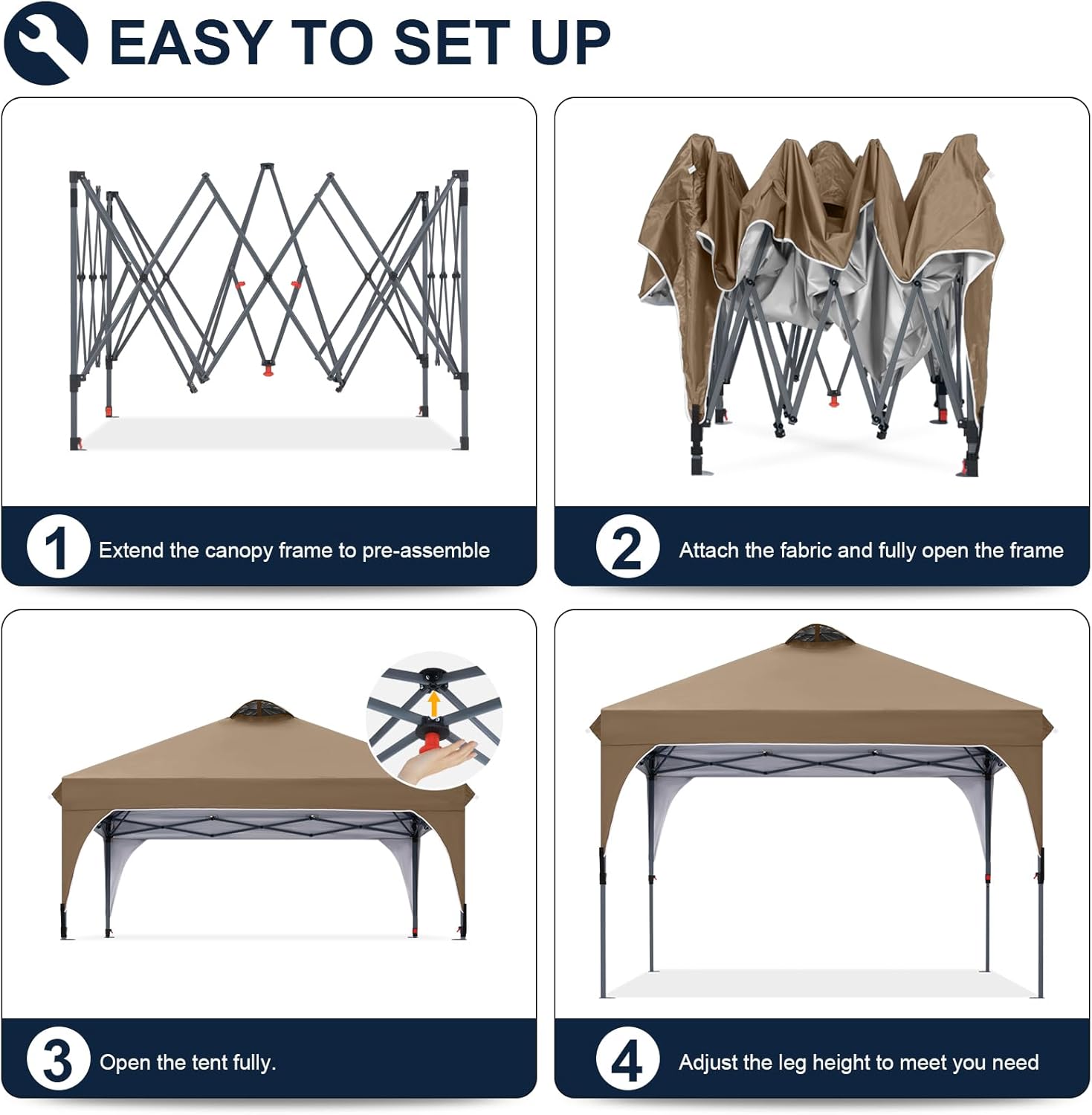 EASY TO SET UP

1 Extend the canopy frame to pre-assemble

2 Attach the fabric and fully open the frame

3 Open the tent fully.

4 Adjust the leg height to meet you need