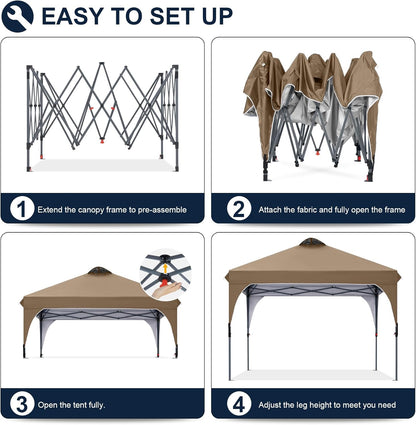 EASY TO SET UP

1 Extend the canopy frame to pre-assemble

2 Attach the fabric and fully open the frame

3 Open the tent fully.

4 Adjust the leg height to meet you need