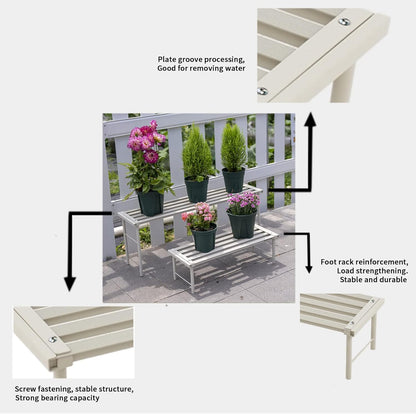 Plate groove processing,
Good for removing water

Foot rack reinforcement,
Load strengthening.
Stable and durable

Screw fastening, stable structure,
Strong bearing capacity