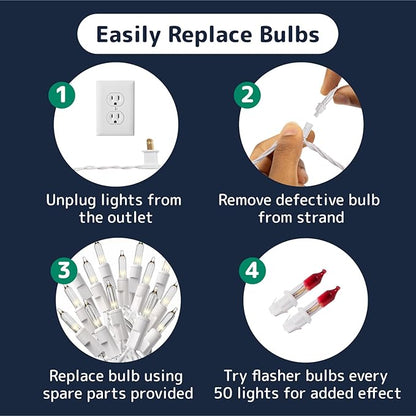 Easily Replace Bulbs

1

Unplug lights from the outlet

2

Remove defective bulb from strand

3

Replace bulb using spare parts provided

4

Try flasher bulbs every 50 lights for added effect