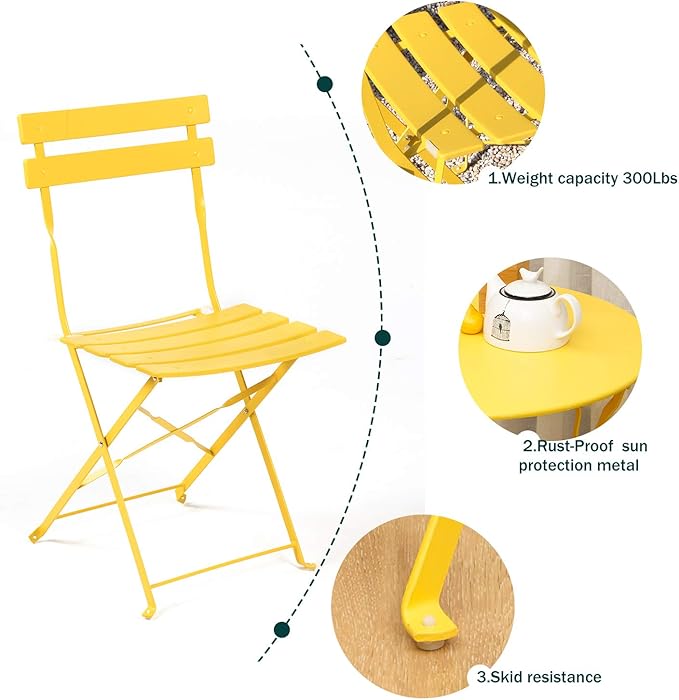 1.Weight capacity 300Lbs

2.Rust-Proof sun protection metal

3.Skid resistance