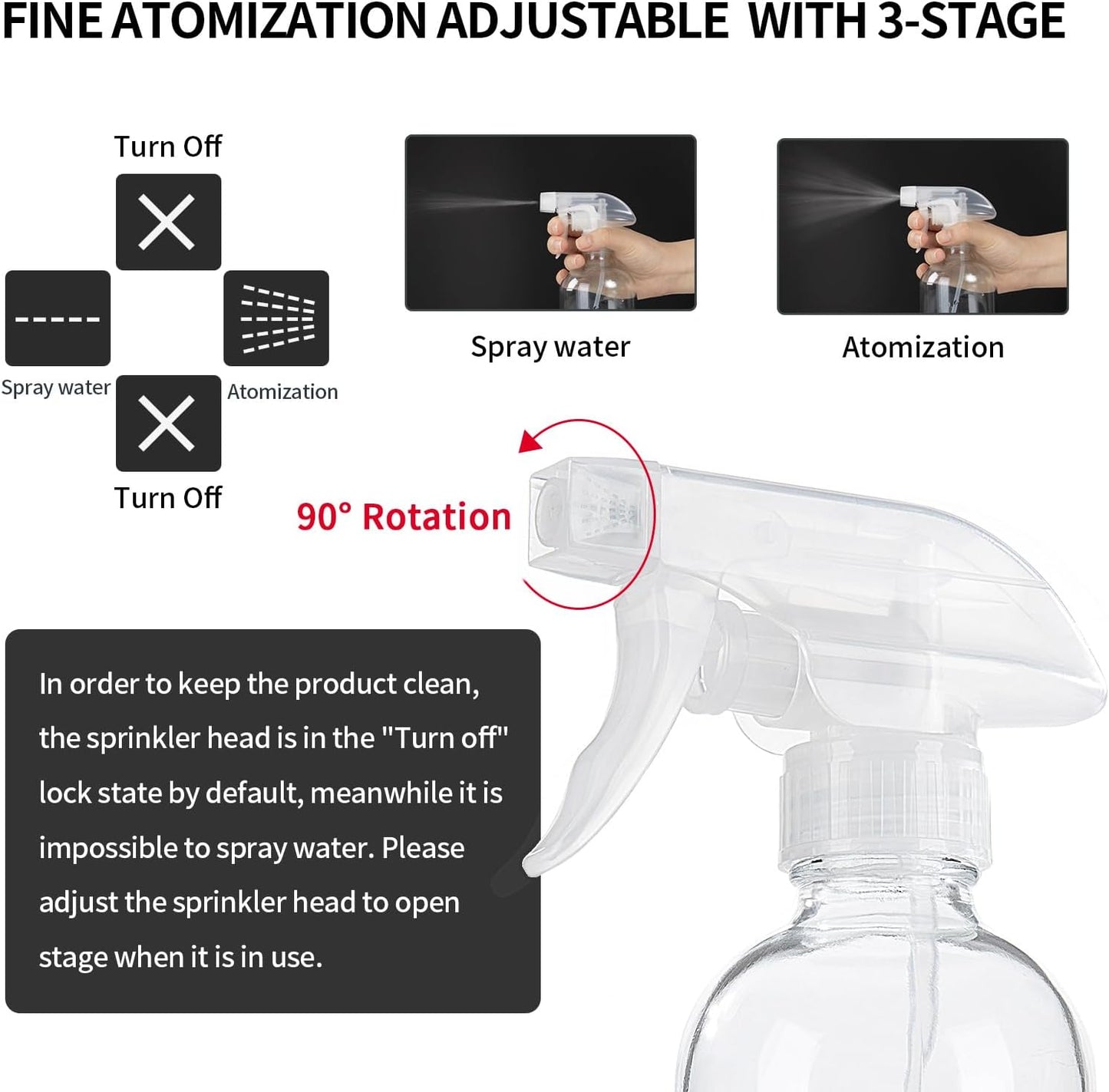 FINE ATOMIZATION ADJUSTABLE WITH 3-STAGE

Turn Off

Spray water

Atomization

Turn Off

Spray water

Atomization

90° Rotation

In order to keep the product clean, the sprinkler head is in the "Turn off" lock state by default, meanwhile it is impossible to spray water. Please adjust the sprinkler head to open stage when it is in use.