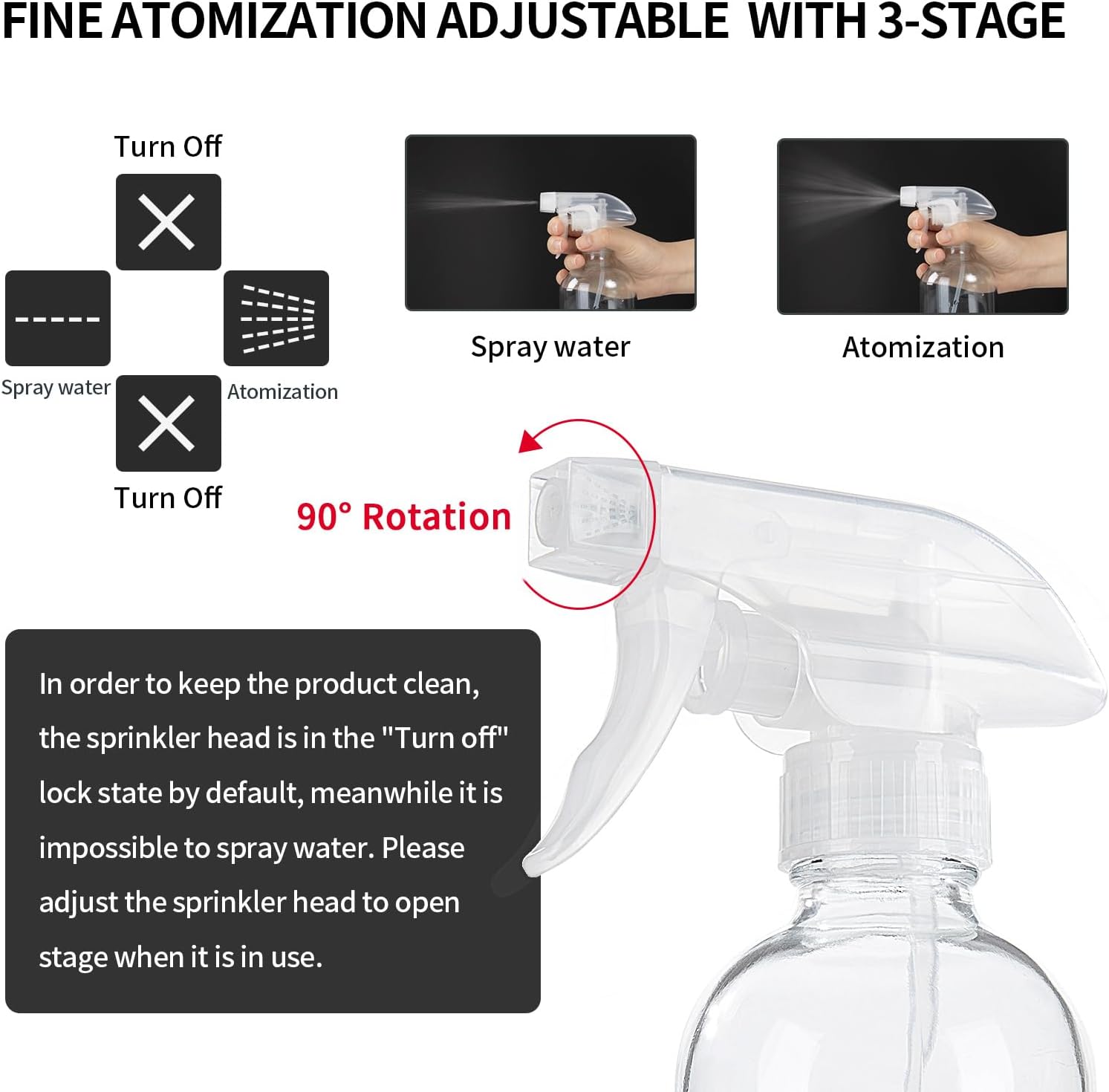 FINE ATOMIZATION ADJUSTABLE WITH 3-STAGE

Turn Off

Spray water

Atomization

Turn Off

Spray water

Atomization

90° Rotation

In order to keep the product clean, the sprinkler head is in the "Turn off" lock state by default, meanwhile it is impossible to spray water. Please adjust the sprinkler head to open stage when it is in use.