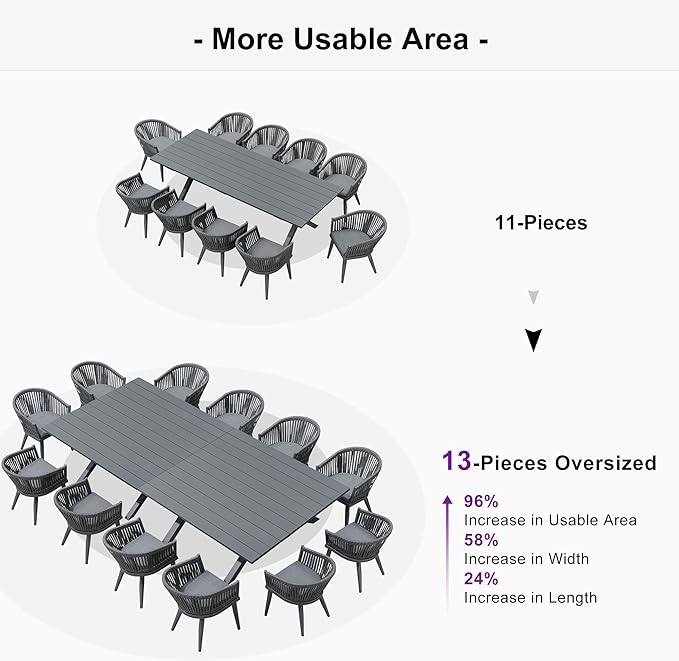 - More Usable Area -

11-Pieces

13-Pieces Oversized

96%
Increase in Usable Area
58%
Increase in Width
24%
Increase in Length