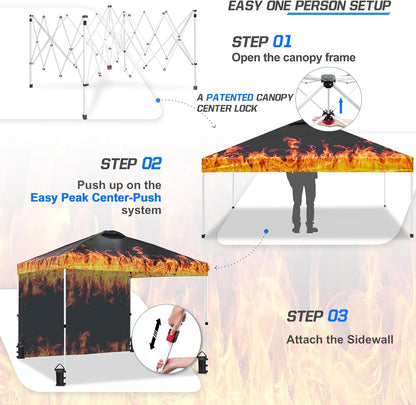 EASY ONE PERSON SETUP

STEP 01
Open the canopy frame

A PATENTED CANOPY CENTER LOCK

STEP 02
Push up on the Easy Peak Center-Push system

STEP 03
Attach the Sidewall